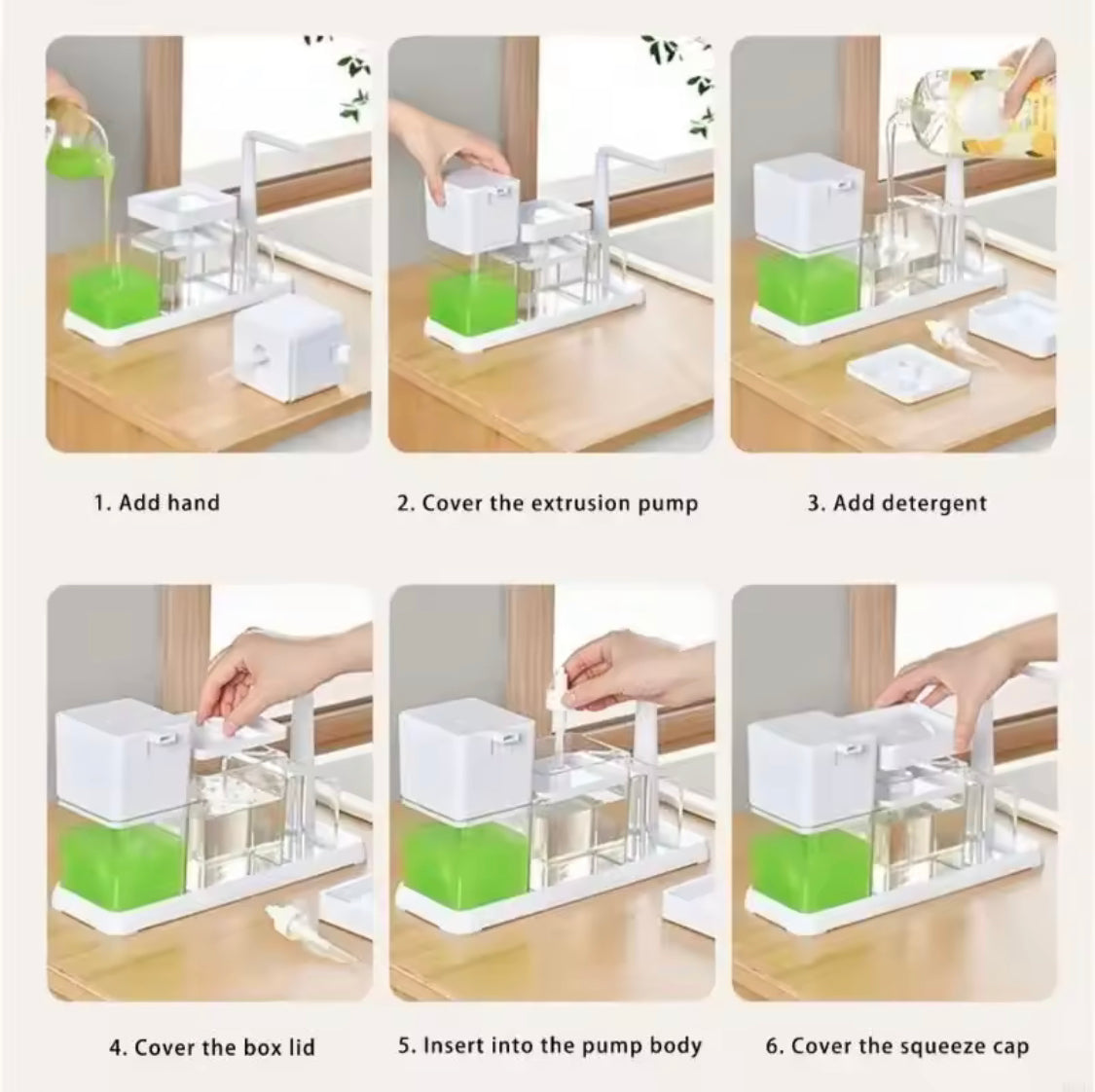 1. Add hand

2. Cover the extrusion pump

3. Add detergent

4. Cover the box lid

5. Insert into the pump body

6. Cover the squeeze cap